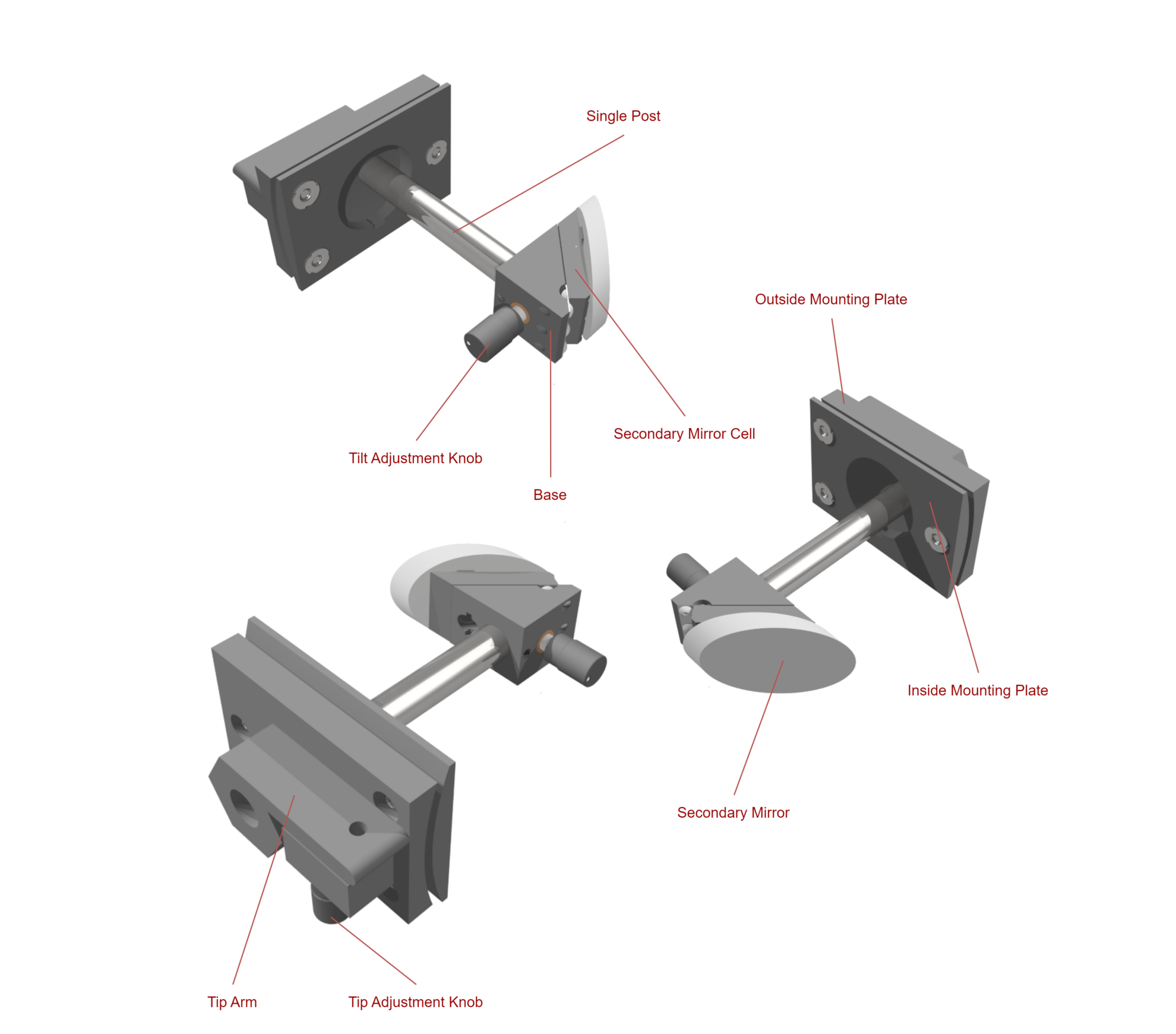 Single Post

Outside Mounting Plate

Secondary Mirror Cell

Tilt Adjustment Knob

Base

Inside Mounting Plate

Secondary Mirror

Tip Arm

Tip Adjustment Knob