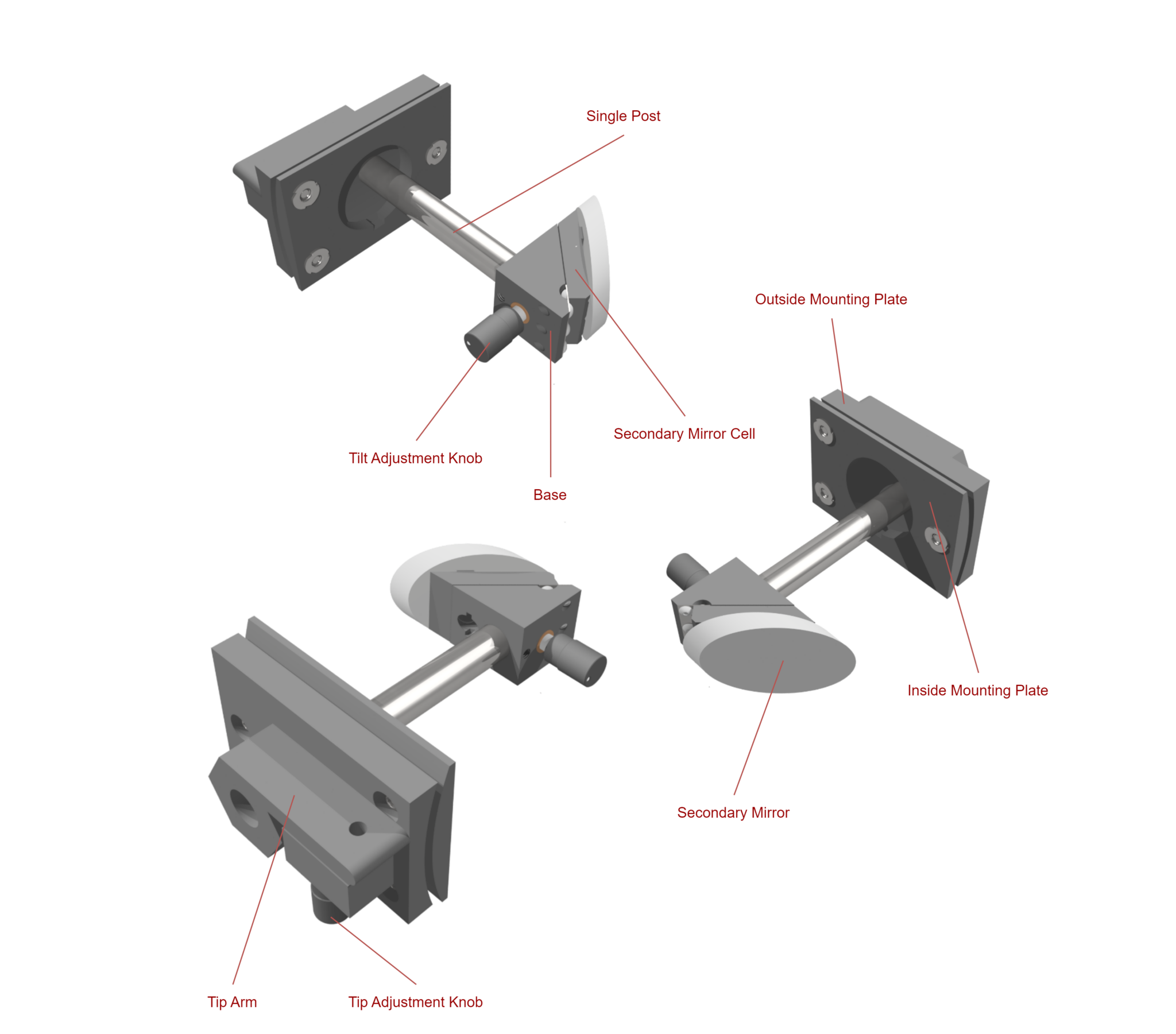 Single Post

Outside Mounting Plate

Secondary Mirror Cell

Tilt Adjustment Knob

Base

Inside Mounting Plate

Secondary Mirror

Tip Arm

Tip Adjustment Knob